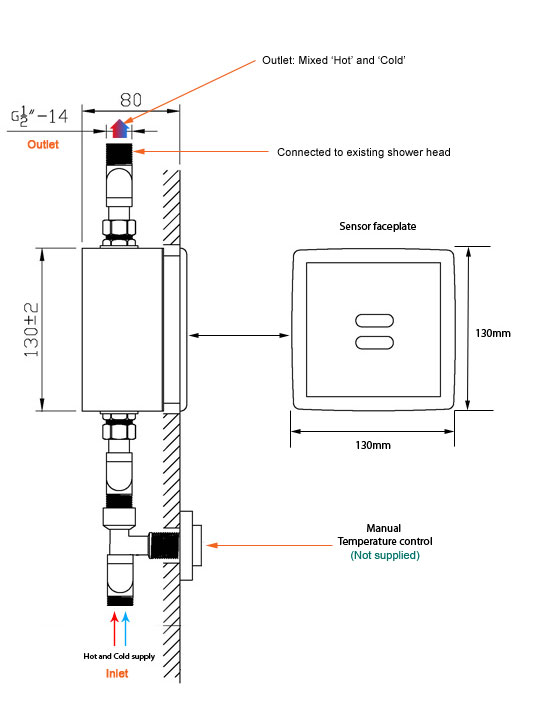 Outlet: Mixed 'Hot' and 'Cold'

80

$G\frac{1}{2}''-14$

Outlet

Connected to existing shower head

Sensor faceplate

130±2

130mm

130mm

Manual
Temperature control
(Not supplied)

Hot and Cold supply

Inlet